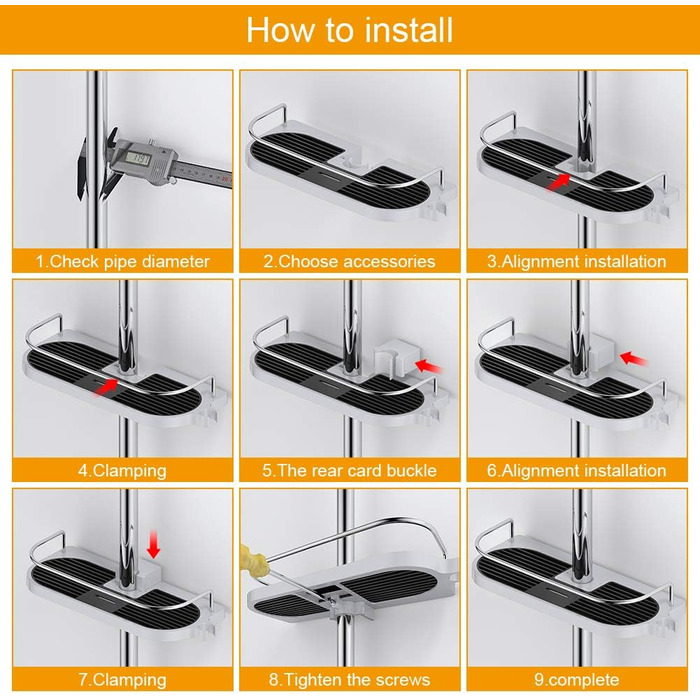 How to install

1.Check pipe diameter

2.Choose accessories

3.Alignment installation

4.Clamping

5.The rear card buckle

6.Alignment installation

7.Clamping

8.Tighten the screws

9.complete