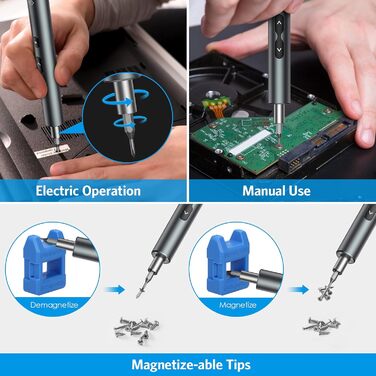 Electric Operation

Manual Use

Demagnetize

Magnetize

Magnetize-able Tips