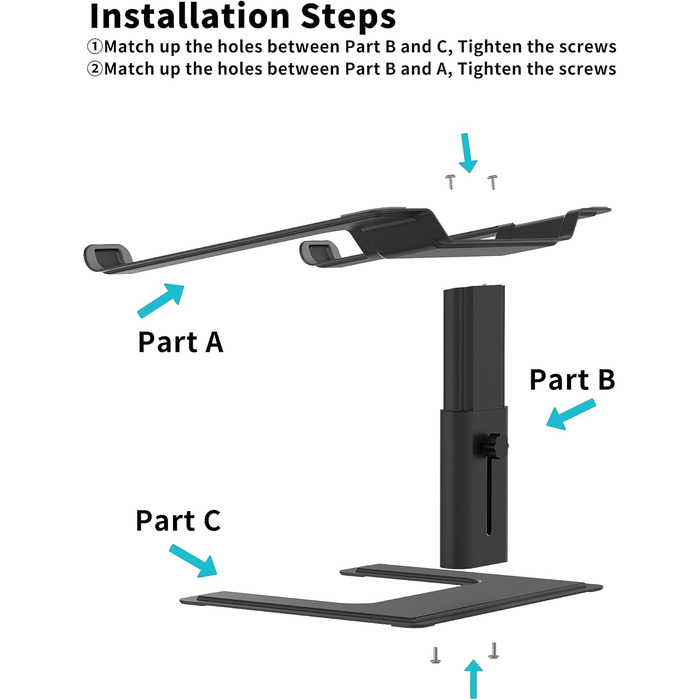 Installation Steps
①Match up the holes between Part B and C, Tighten the screws
②Match up the holes between Part B and A, Tighten the screws

Part A

Part B

Part C