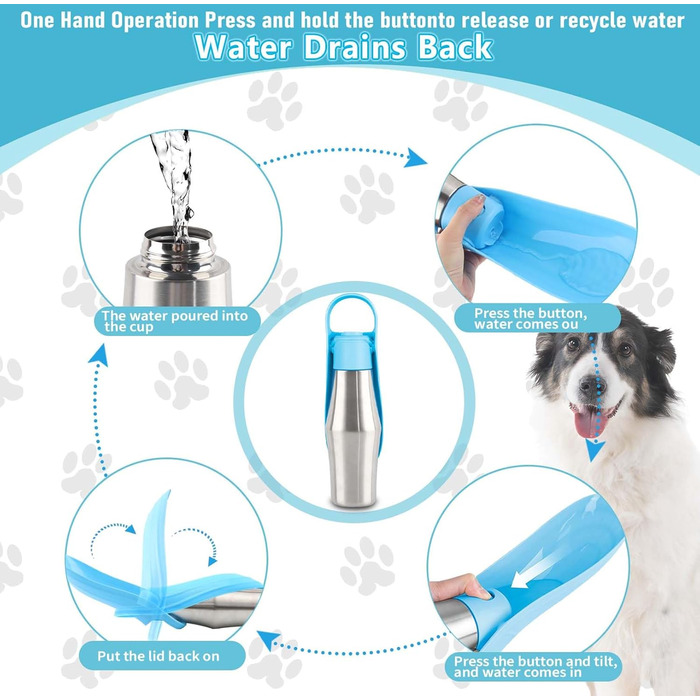 One Hand Operation Press and hold the buttonto release or recycle water

Water Drains Back

The water poured into the cup

Press the button, water comes ou

Put the lid back on

Press the button and tilt, and water comes in