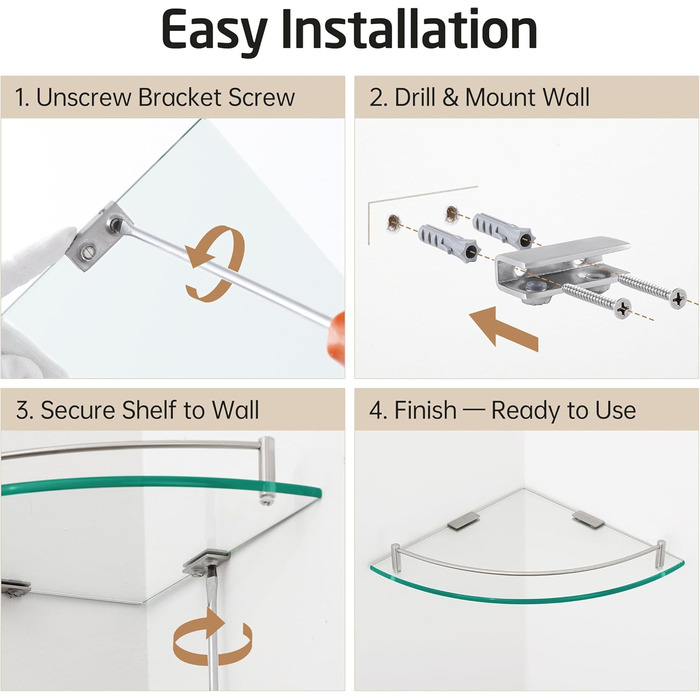 Easy Installation

1. Unscrew Bracket Screw

2. Drill & Mount Wall

3. Secure Shelf to Wall

4. Finish — Ready to Use