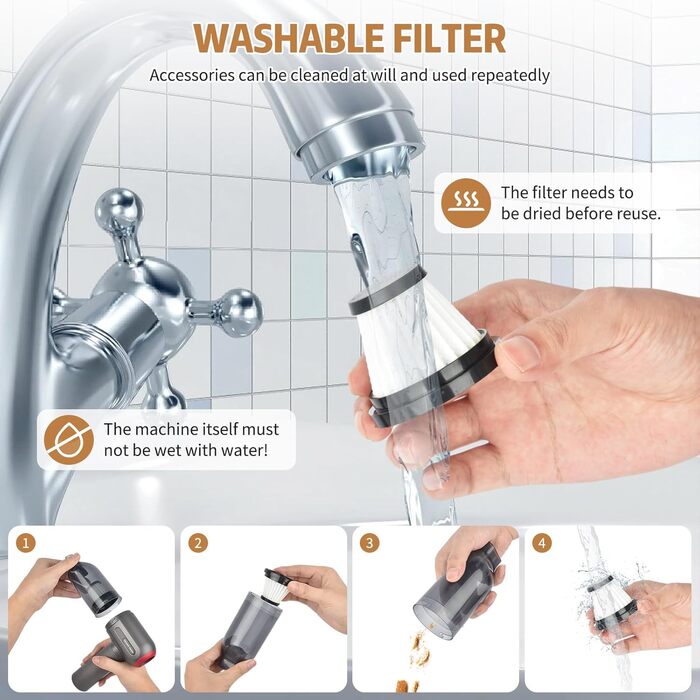 WASHABLE FILTER

Accessories can be cleaned at will and used repeatedly

The filter needs to be dried before reuse.

The machine itself must not be wet with water!

1

2

3

4