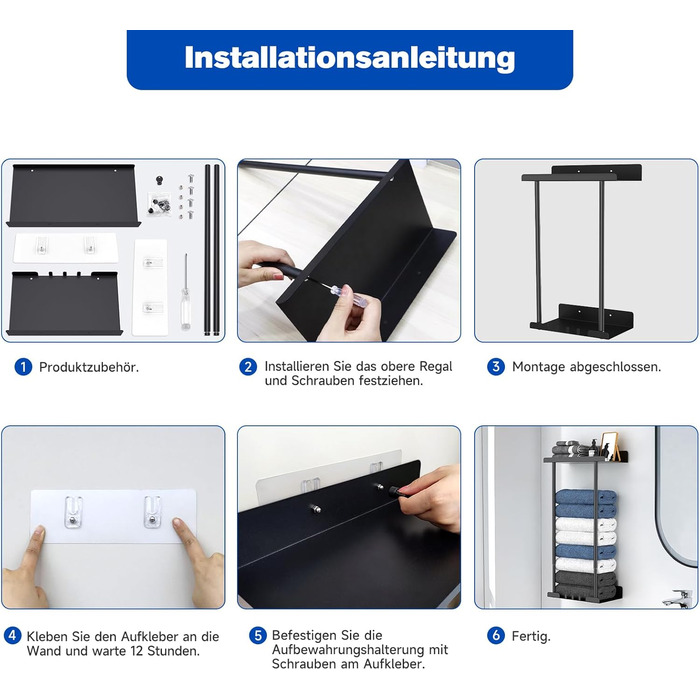 Installationsanleitung

1 Produktzubehör.

2 Installieren Sie das obere Regal und Schrauben festziehen.

3 Montage abgeschlossen.

4 Kleben Sie den Aufkleber an die Wand und warte 12 Stunden.

5 Befestigen Sie die Aufbewahrungshalterung mit Schrauben am Aufkleber.

6 Fertig.