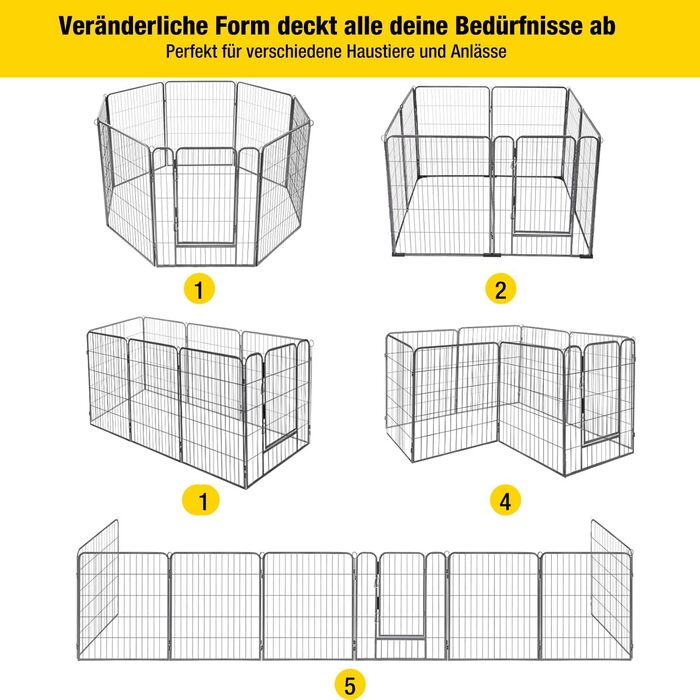 Veränderliche Form deckt alle deine Bedürfnisse ab
Perfekt für verschiedene Haustiere und Anlässe

1

2

1

4

5