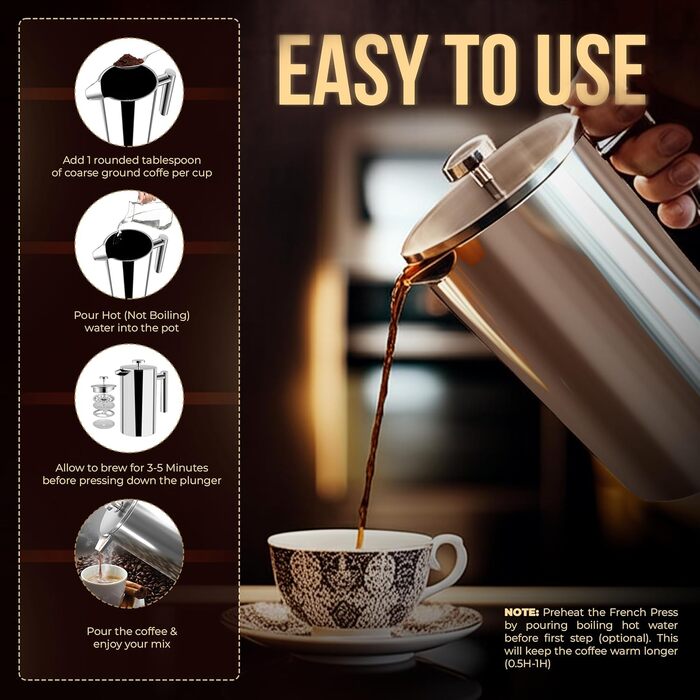 EASY TO USE

Add 1 rounded tablespoon of coarse ground coffe per cup

Pour Hot (Not Boiling) water into the pot

Allow to brew for 3-5 Minutes before pressing down the plunger

Pour the coffee & enjoy your mix

NOTE: Preheat the French Press by pouring boiling hot water before first step (optional). This will keep the coffee warm longer (0.5H-1H)