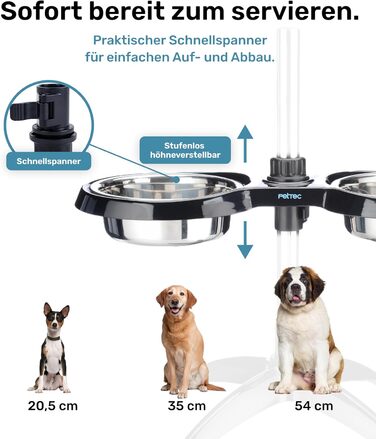 Sofort bereit zum servieren.

Praktischer Schnellspanner für einfachen Auf- und Abbau.

Schnellspanner

Stufenlos höhneverstellbar

PetTec

20,5 cm

35 cm

54 cm