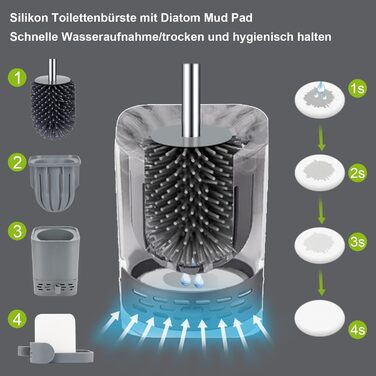 Silikon Toilettenbürste mit Diatom Mud Pad
Schnelle Wasseraufnahme/trocken und hygienisch halten

1
2
3
4

1s
2s
3s
4s