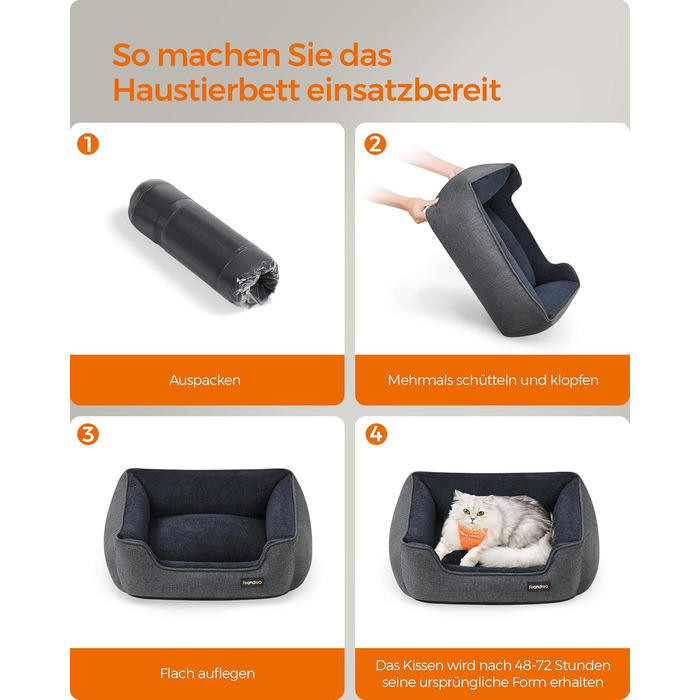 So machen Sie das Haustierbett einsatzbereit

1

Auspacken

2

Mehrmals schütteln und klopfen

3

feandrea

Flach auflegen

4

feandrea

Das Kissen wird nach 48-72 Stunden seine ursprüngliche Form erhalten