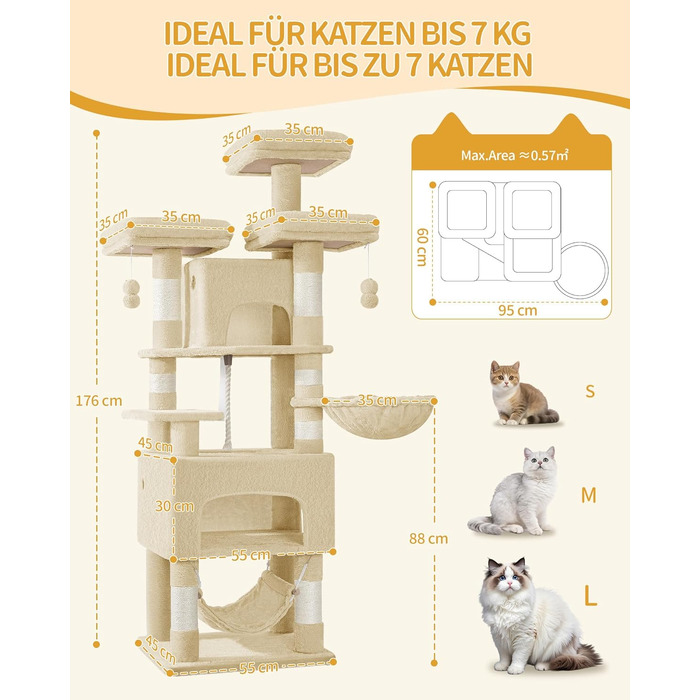 IDEAL FÜR KATZEN BIS 7 KG
IDEAL FÜR BIS ZU 7 KATZEN

35 cm
35 cm
35 cm
35 cm
35 cm
35 cm
176 cm
35 cm
45 cm
30 cm
55 cm
88 cm
45 cm
55 cm

Max.Area ≈0.57m²
60 cm
95 cm

S
M
L