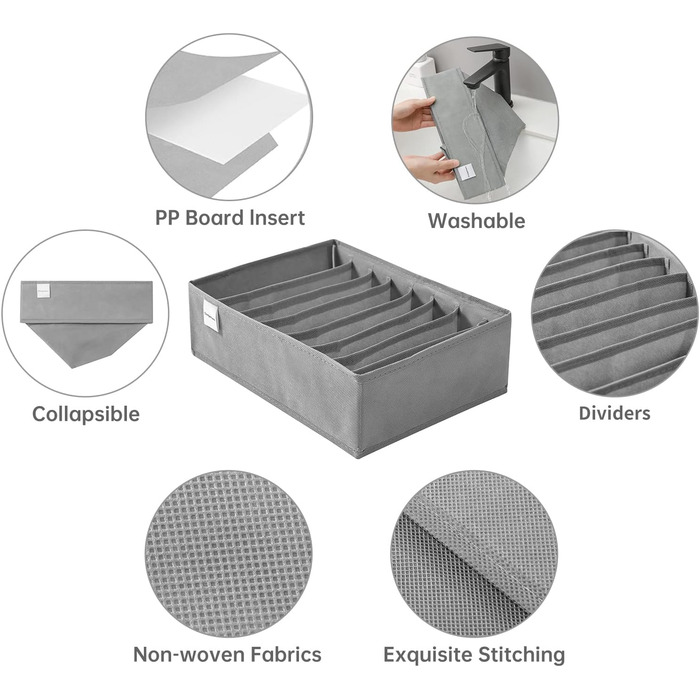 PP Board Insert

Washable

Collapsible

Dividers

Non-woven Fabrics

Exquisite Stitching