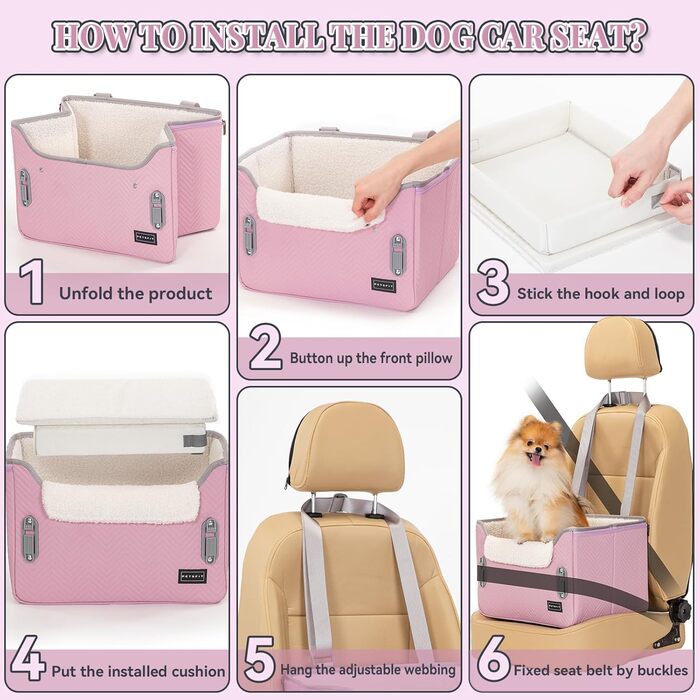 HOW TO INSTALL THE DOG CAR SEAT?

PETSFIT

1 Unfold the product

PETSFIT

2 Button up the front pillow

3 Stick the hook and loop

PETSFIT

4 Put the installed cushion

5 Hang the adjustable webbing

PETSFIT

6 Fixed seat belt by buckles