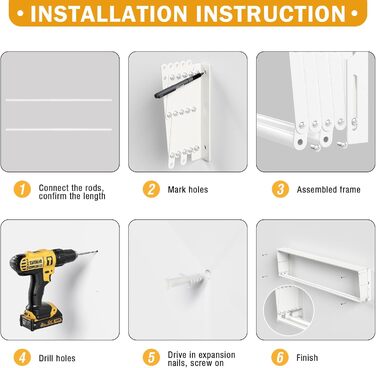 • INSTALLATION INSTRUCTION •

1 Connect the rods, confirm the length

2 Mark holes

3 Assembled frame

4 Drill holes

5 Drive in expansion nails, screw on

6 Finish