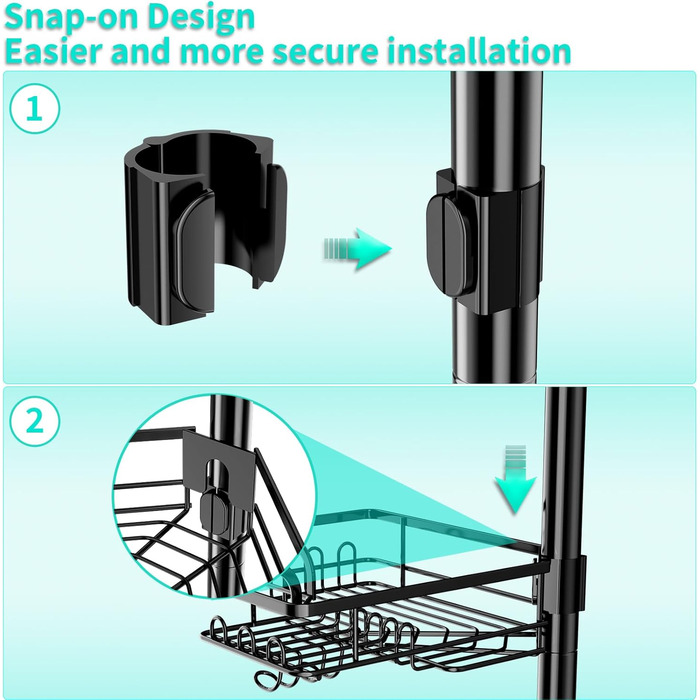 Snap-on Design
Easier and more secure installation

1

2