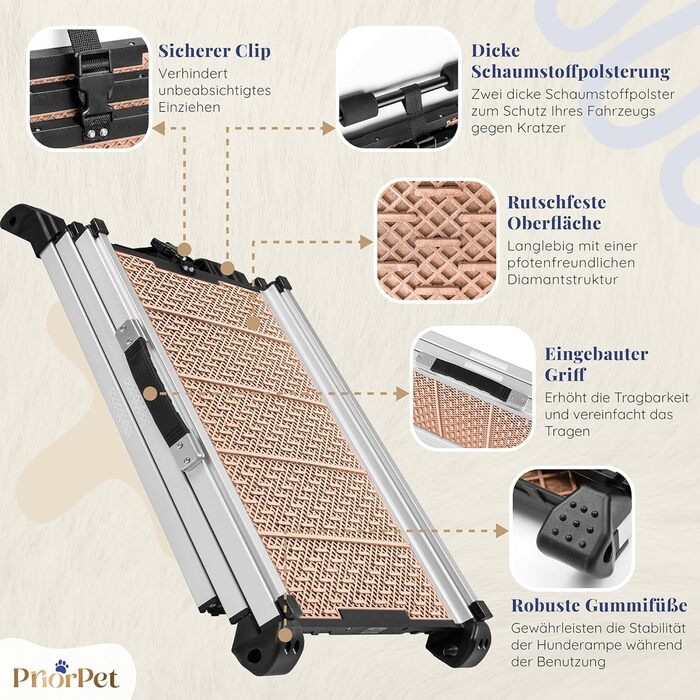 Sicherer Clip
Verhindert unbeabsichtigtes Einziehen

Dicke Schaumstoffpolsterung
Zwei dicke Schaumstoffpolster zum Schutz Ihres Fahrzeugs gegen Kratzer

Rutschfeste Oberfläche
Langlebig mit einer pfotenfreundlichen Diamantstruktur

Eingebauter Griff
Erhöht die Tragbarkeit und vereinfacht das Tragen

Robuste Gummifüße
Gewährleisten die Stabilität der Hunderampe während der Benutzung

PriorPet