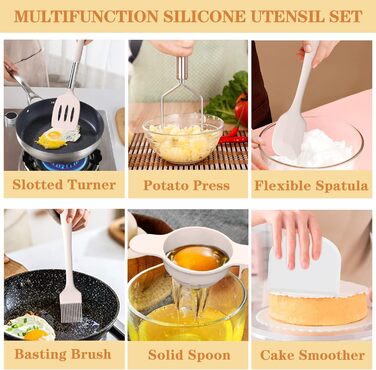 MULTIFUNCTION SILICONE UTENSIL SET

Slotted Turner

Potato Press

Flexible Spatula

Basting Brush

Solid Spoon

Cake Smoother