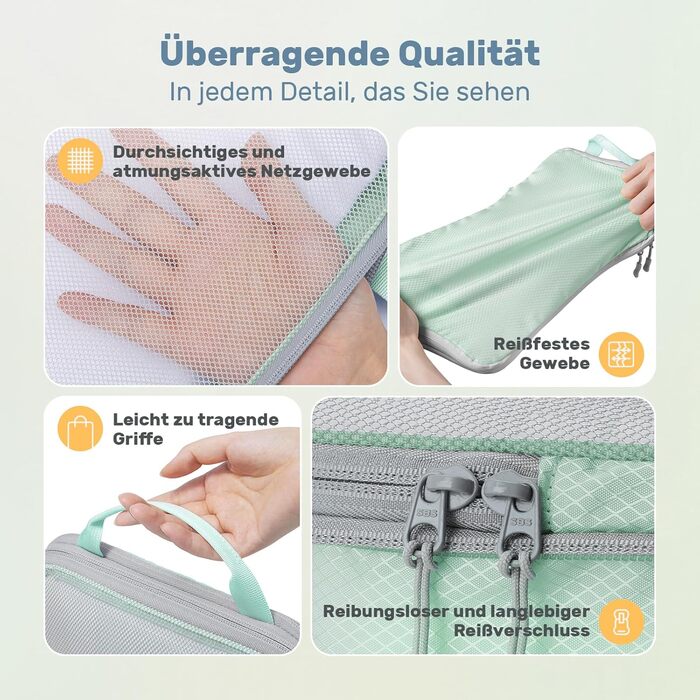 Überragende Qualität
In jedem Detail, das Sie sehen

Durchsichtiges und atmungsaktives Netzgewebe

Reißfestes Gewebe

Leicht zu tragende Griffe

SBS

SBS

Reibungsloser und langlebiger Reißverschluss