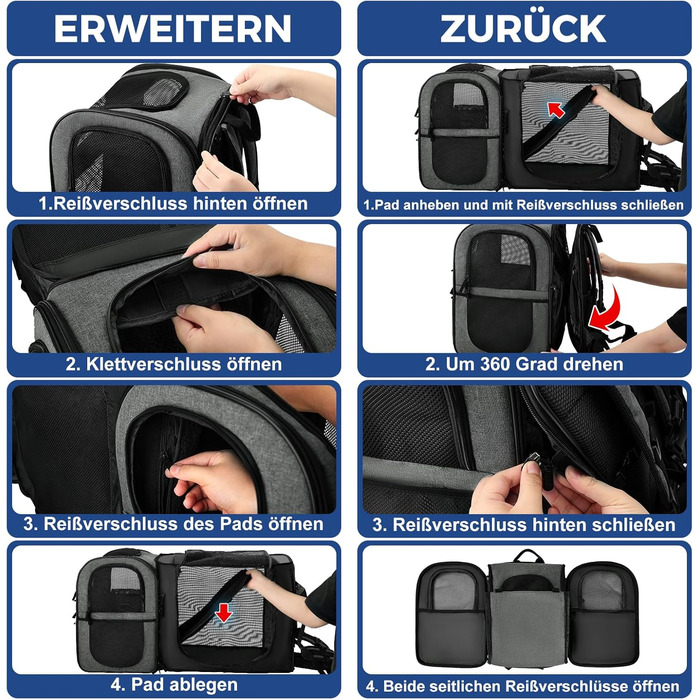 ERWEITERN

1.Reißverschluss hinten öffnen

2. Klettverschluss öffnen

3. Reißverschluss des Pads öffnen

4. Pad ablegen

ZURÜCK

1.Pad anheben und mit Reißverschluss schließen

2. Um 360 Grad drehen

3. Reißverschluss hinten schließen

4. Beide seitlichen Reißverschlüsse öffnen