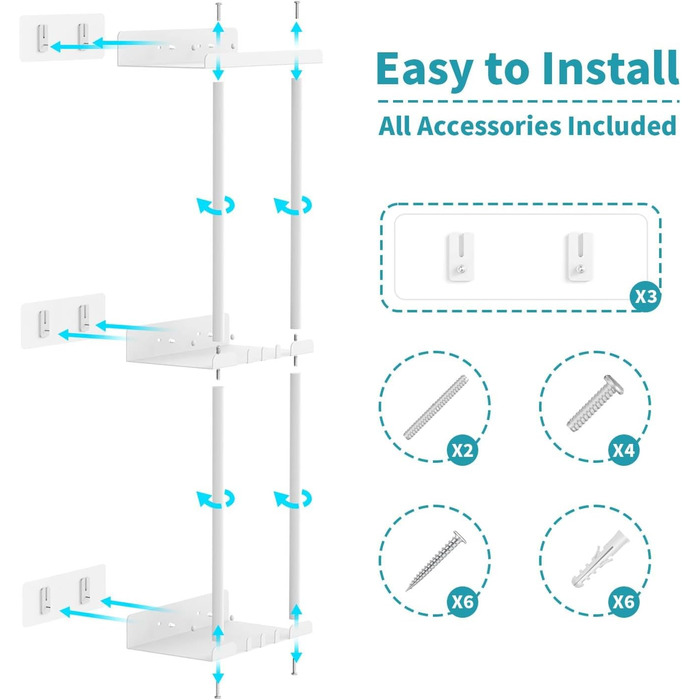 Easy to Install

All Accessories Included

X3

X2

X4

X6

X6