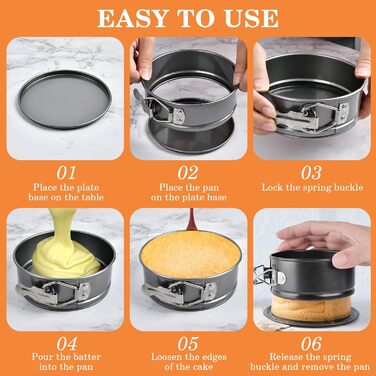 EASY TO USE

01
Place the plate base on the table

02
Place the pan on the plate base

03
Lock the spring buckle

04
Pour the batter into the pan

05
Loosen the edges of the cake

06
Release the spring buckle and remove the pan