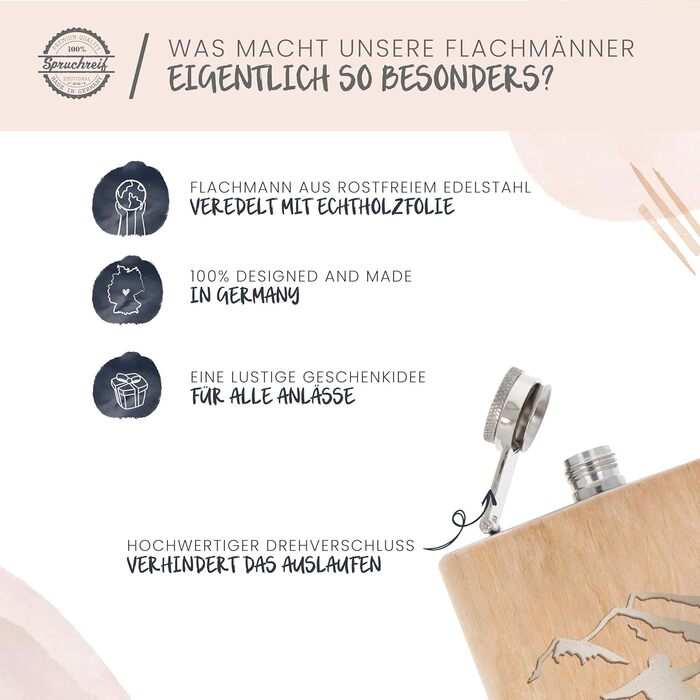 PREMIUM QUALITY
100%
Spruchreif
EMOTIONAL
MADE IN GERMANY

WAS MACHT UNSERE FLACHMÄNNER
EIGENTLICH SO BESONDERS?

FLACHMANN AUS ROSTFREIEM EDELSTAHL
VEREDELT MIT ECHTHOLZFOLIE

100% DESIGNED AND MADE
IN GERMANY

EINE LUSTIGE GESCHENKIDEE
FÜR ALLE ANLÄSSE

HOCHWERTIGER DREHVERSCHLUSS
VERHINDERT DAS AUSLAUFEN