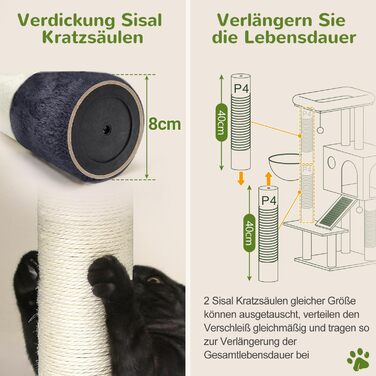 Verdickung Sisal Kratzsäulen

8cm

Verlängern Sie die Lebensdauer

P4

40cm

P4

40cm

2 Sisal Kratzsäulen gleicher Größe können ausgetauscht, verteilen den Verschleiß gleichmäßig und tragen so zur Verlängerung der Gesamtlebensdauer bei