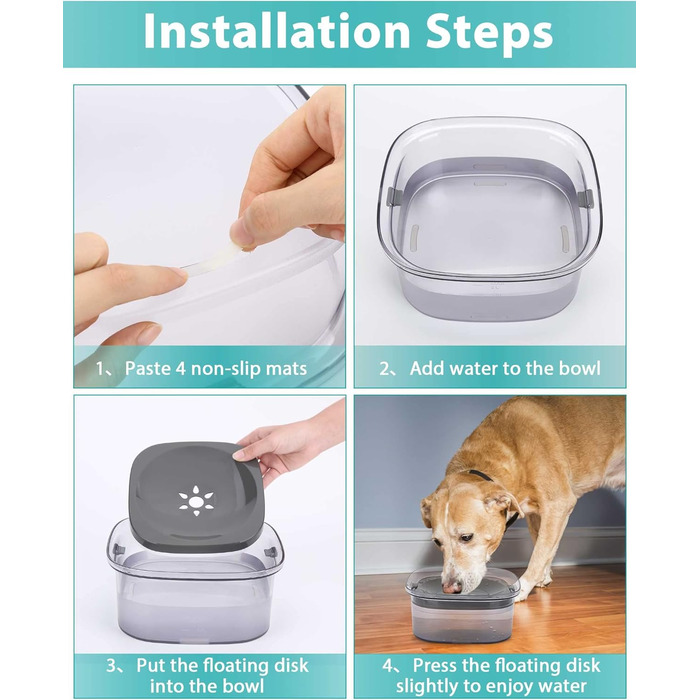 Installation Steps

1、Paste 4 non-slip mats

2、Add water to the bowl

3、Put the floating disk into the bowl

4、Press the floating disk slightly to enjoy water