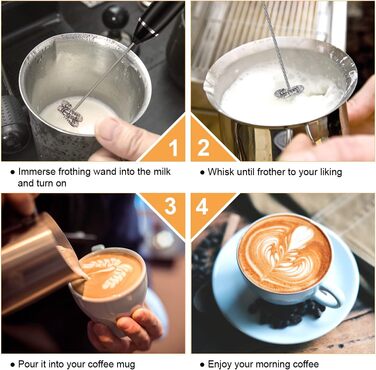 1

2

● Immerse frothing wand into the milk and turn on

● Whisk until frother to your liking

3

4

● Pour it into your coffee mug

● Enjoy your morning coffee