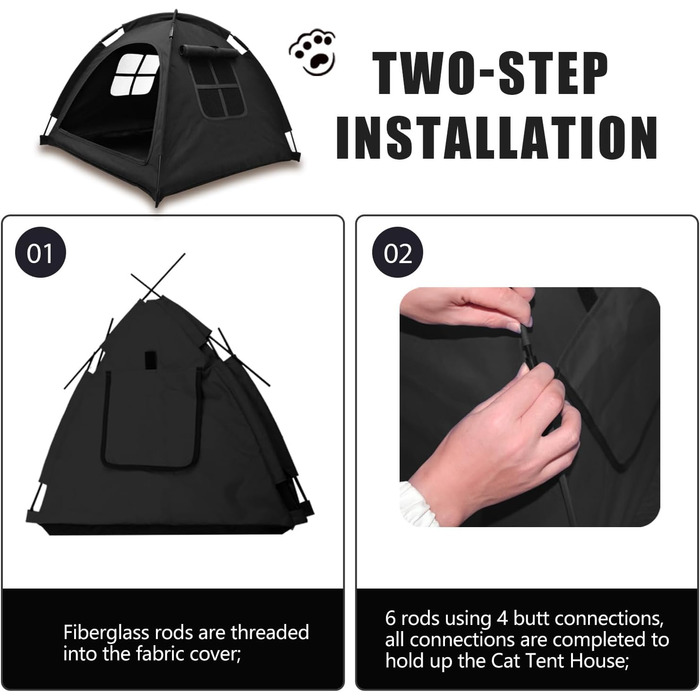 TWO-STEP INSTALLATION

01

Fiberglass rods are threaded into the fabric cover;

02

6 rods using 4 butt connections, all connections are completed to hold up the Cat Tent House;