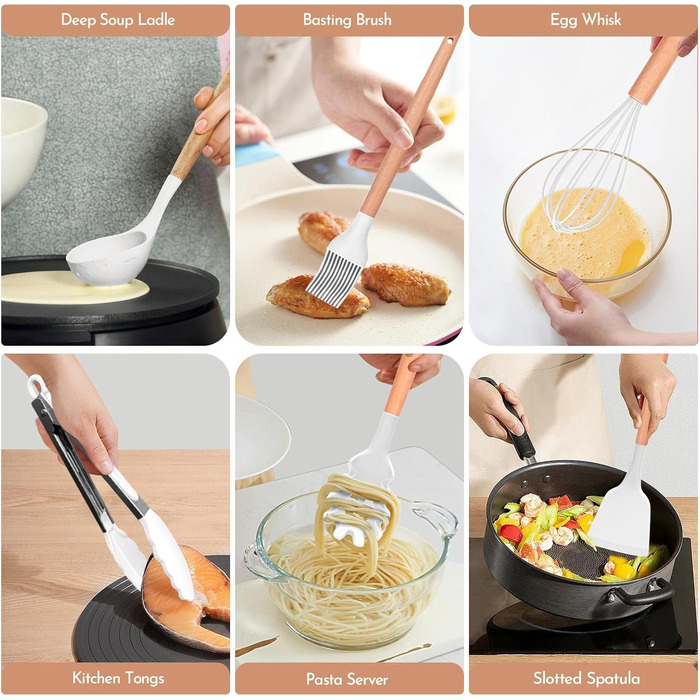 Deep Soup Ladle

Basting Brush

Egg Whisk

Kitchen Tongs

Pasta Server

Slotted Spatula