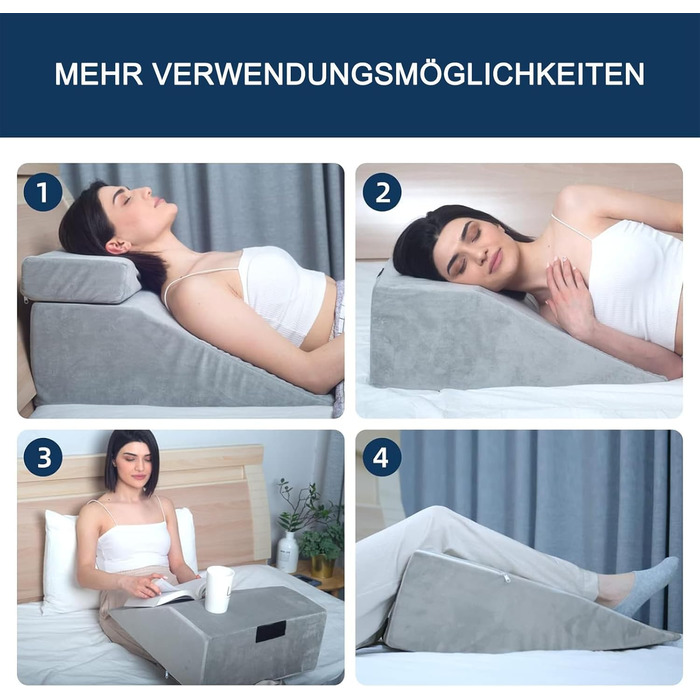 MEHR VERWENDUNGSMÖGLICHKEITEN

1

2

3

4