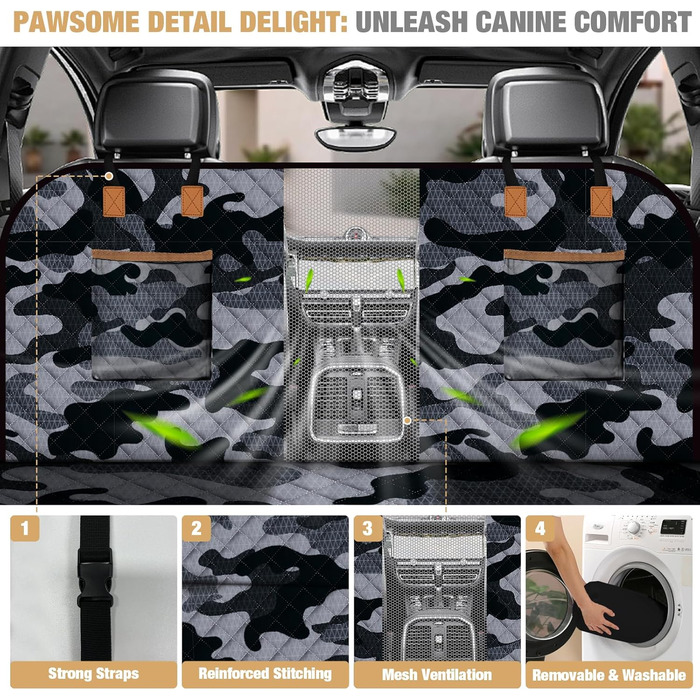 PAWSOME DETAIL DELIGHT: UNLEASH CANINE COMFORT

1
Strong Straps

2
Reinforced Stitching

3
Mesh Ventilation

4
Removable & Washable