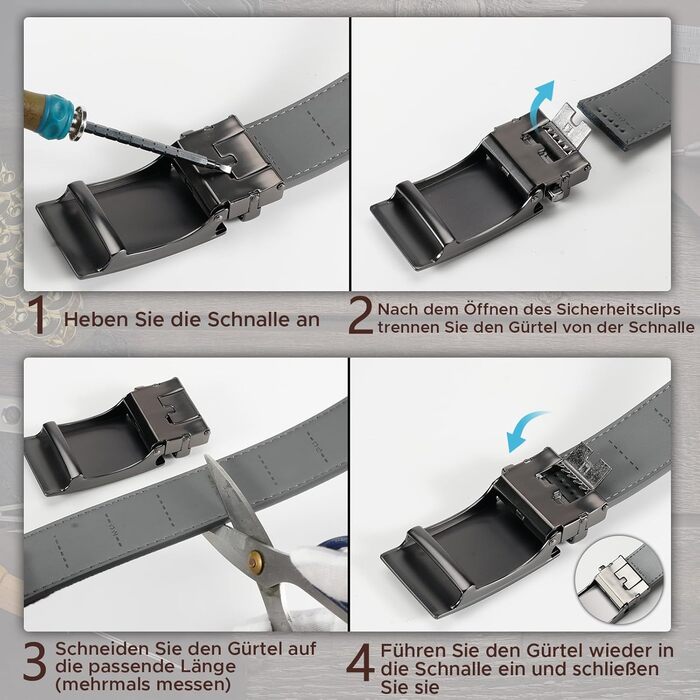 1 Heben Sie die Schnalle an

2 Nach dem Öffnen des Sicherheitsclips trennen Sie den Gürtel von der Schnalle

3 Schneiden Sie den Gürtel auf die passende Länge (mehrmals messen)

4 Führen Sie den Gürtel wieder in die Schnalle ein und schließen Sie sie