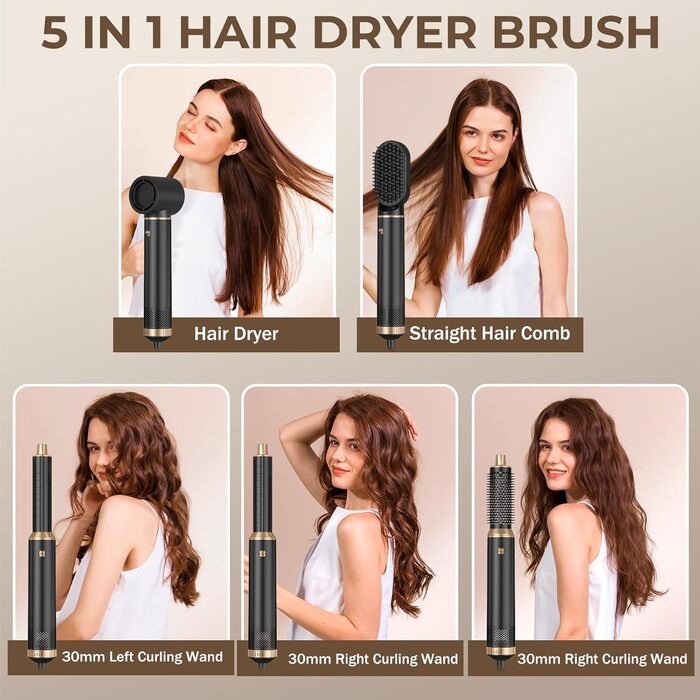 5 IN 1 HAIR DRYER BRUSH

Hair Dryer

Straight Hair Comb

30mm Left Curling Wand

30mm Right Curling Wand

30mm Right Curling Wand