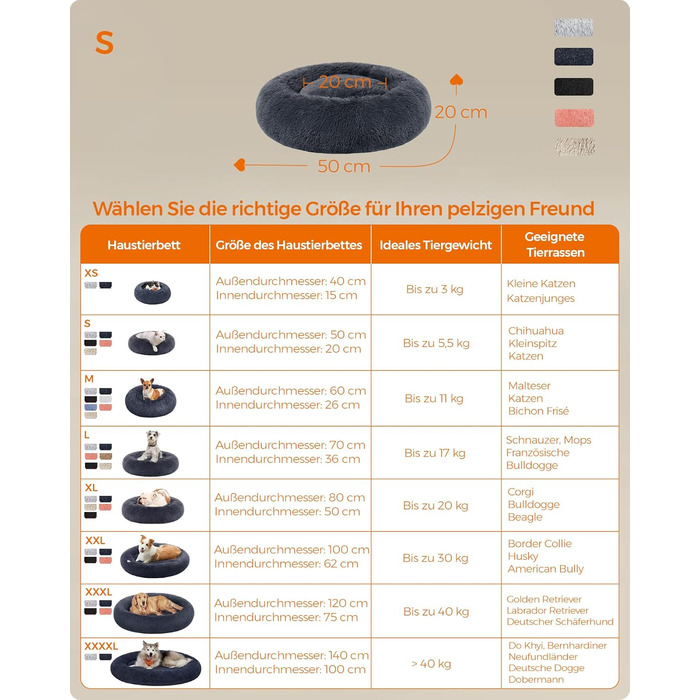 S

20 cm

20 cm

50 cm

Wählen Sie die richtige Größe für Ihren pelzigen Freund

| Haustierbett | Größe des Haustierbettes | Ideales Tiergewicht | Geeignete Tierrassen |
|---|---|---|---|
| XS | Außendurchmesser: 40 cm Innendurchmesser: 15 cm | Bis zu 3 kg | Kleine Katzen Katzenjunges |
| S | Außendurchmesser: 50 cm Innendurchmesser: 20 cm | Bis zu 5,5 kg | Chihuahua Kleinspitz Katzen |
| M | Außendurchmesser: 60 cm Innendurchmesser: 26 cm | Bis zu 11 kg | Malteser Katzen Bichon Frisé |
| L | Außendurchmesser: 70 cm Innendurchmesser: 36 cm | Bis zu 17 kg | Schnauzer, Mops Französische Bulldogge |
| XL | Außendurchmesser: 80 cm Innendurchmesser: 50 cm | Bis zu 20 kg | Corgi Bulldogge Beagle |
| XXL | Außendurchmesser: 100 cm Innendurchmesser: 62 cm | Bis zu 30 kg | Border Collie Husky American Bully |
| XXXL | Außendurchmesser: 120 cm Innendurchmesser: 75 cm | Bis zu 40 kg | Golden Retriever Labrador Retriever Deutscher Schäferhund |
| XXXXL | Außendurchmesser: 140 cm Innendurchmesser: 100 cm | > 40 kg | Do Khyi, Bernhardiner Neufundländer Deutsche Dogge Dobermann |