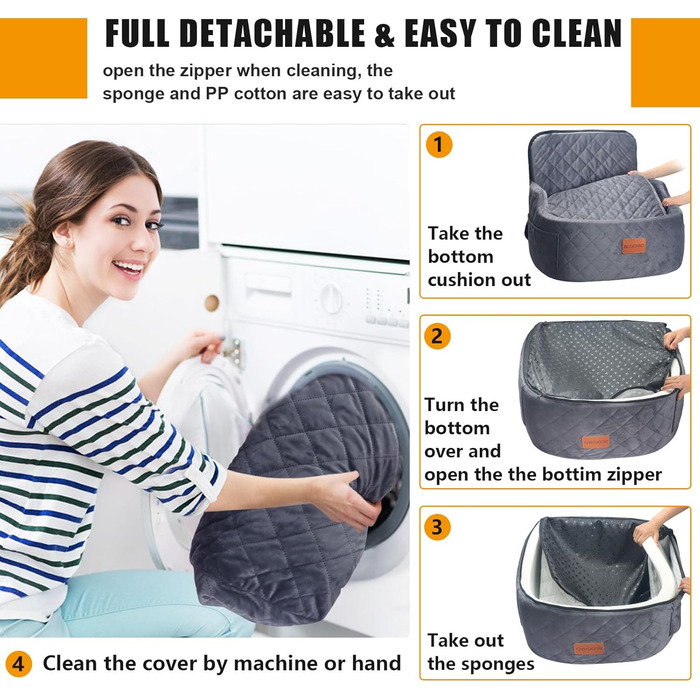 FULL DETACHABLE & EASY TO CLEAN

open the zipper when cleaning, the sponge and PP cotton are easy to take out

1

Take the bottom cushion out

2

Turn the bottom over and open the the bottim zipper

3

Take out the sponges

4 Clean the cover by machine or hand