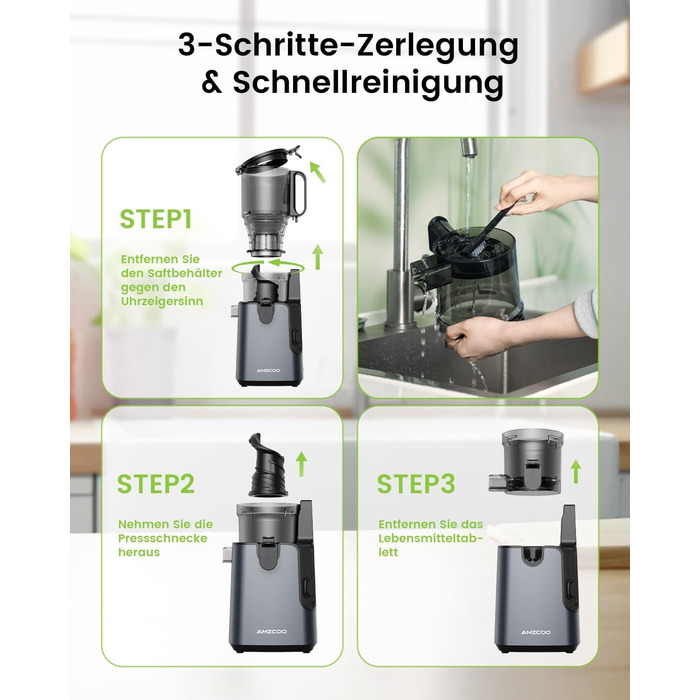 3-Schritte-Zerlegung & Schnellreinigung

STEP1

Entfernen Sie den Saftbehälter gegen den Uhrzeigersinn

AMZCOO

STEP2

Nehmen Sie die Pressschnecke heraus

AMZCOO

STEP3

Entfernen Sie das Lebensmitteltablett

AMZCOO