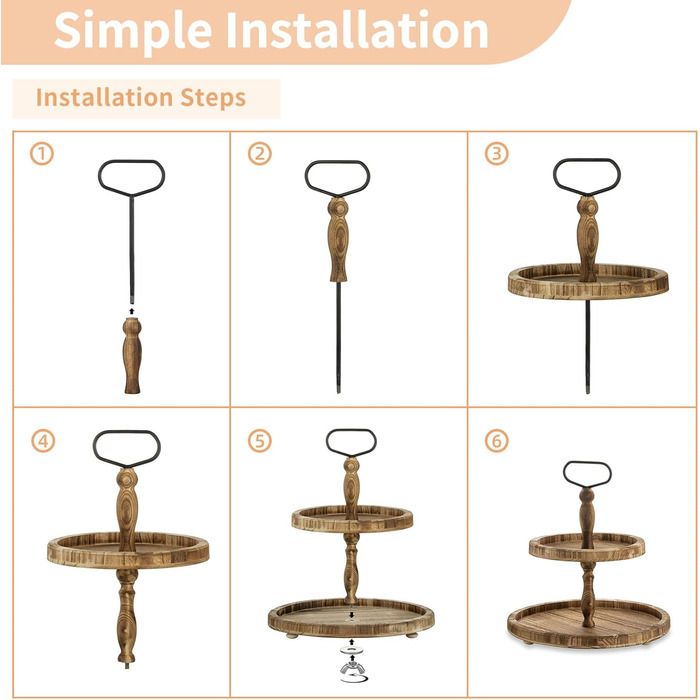 Simple Installation

Installation Steps

①

②

③

④

⑤

⑥