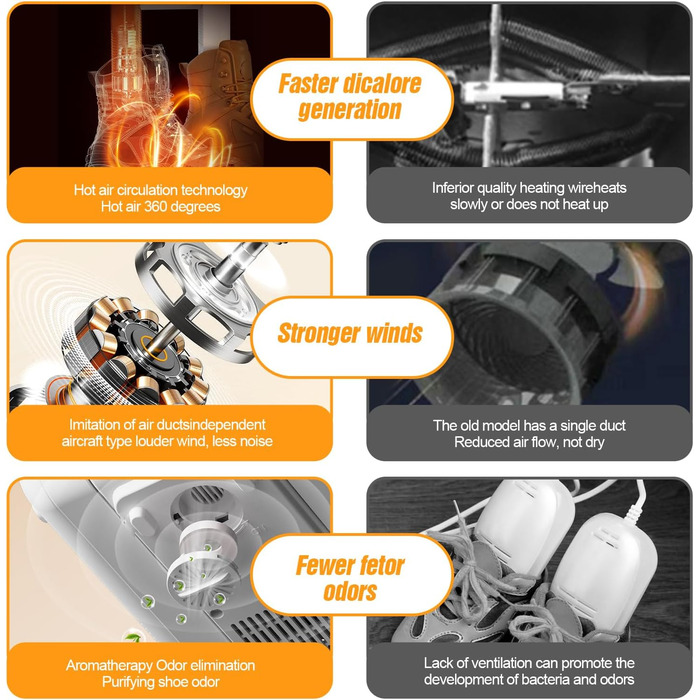 Faster dicalore generation

Hot air circulation technology
Hot air 360 degrees

Inferior quality heating wireheats slowly or does not heat up

Stronger winds

Imitation of air ductsindependent aircraft type louder wind, less noise

The old model has a single duct
Reduced air flow, not dry

Fewer fetor odors

Aromatherapy Odor elimination
Purifying shoe odor

Lack of ventilation can promote the development of bacteria and odors