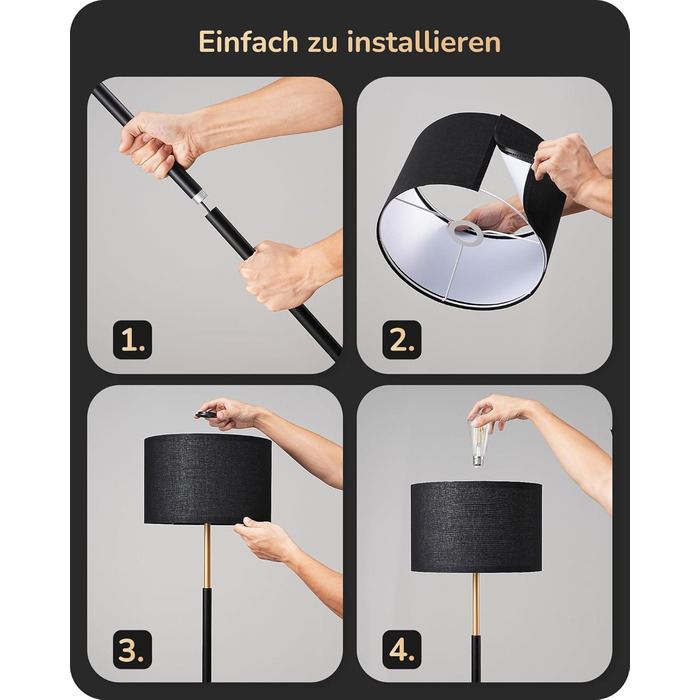 Einfach zu installieren

1.

2.

3.

4.