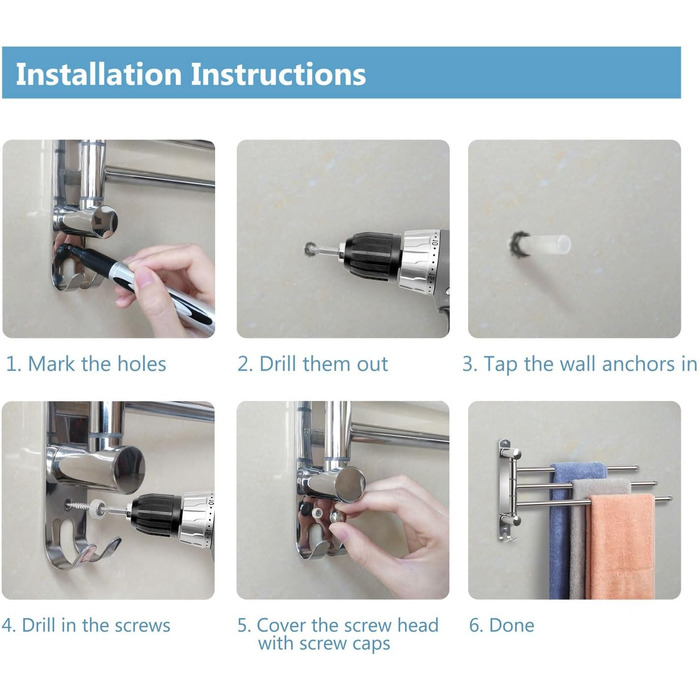 Installation Instructions

1. Mark the holes

2. Drill them out

3. Tap the wall anchors in

4. Drill in the screws

5. Cover the screw head with screw caps

6. Done