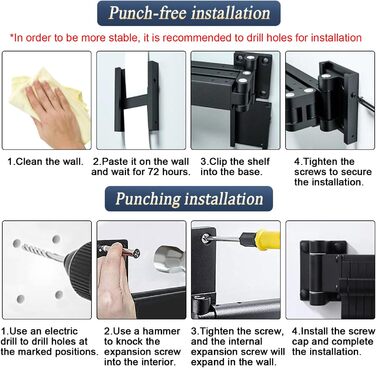 Punch-free installation

*In order to be more stable, it is recommended to drill holes for installation

1.Clean the wall.

2.Paste it on the wall and wait for 72 hours.

3.Clip the shelf into the base.

4.Tighten the screws to secure the installation.

Punching installation

1.Use an electric drill to drill holes at the marked positions.

2.Use a hammer to knock the expansion screw into the interior.

3.Tighten the screw, and the internal expansion screw will expand in the wall.

4.Install the screw cap and complete the installation.