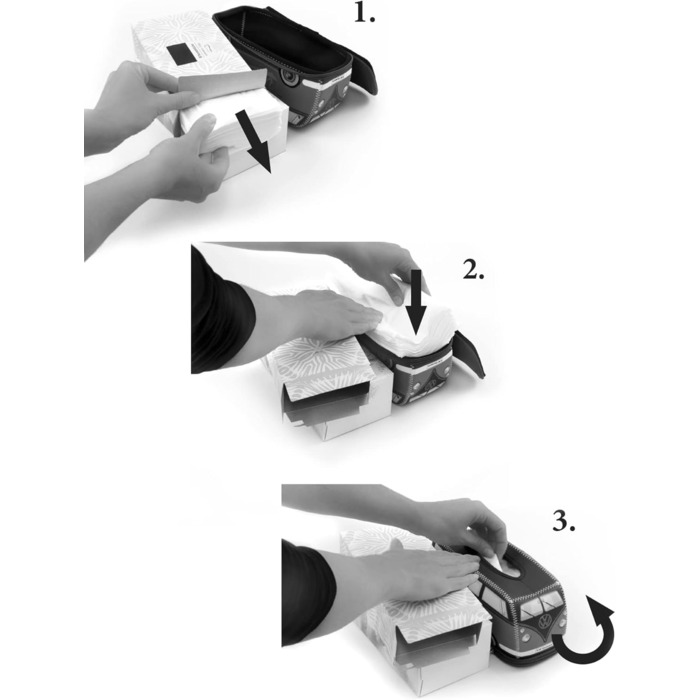 1.

2.

3.