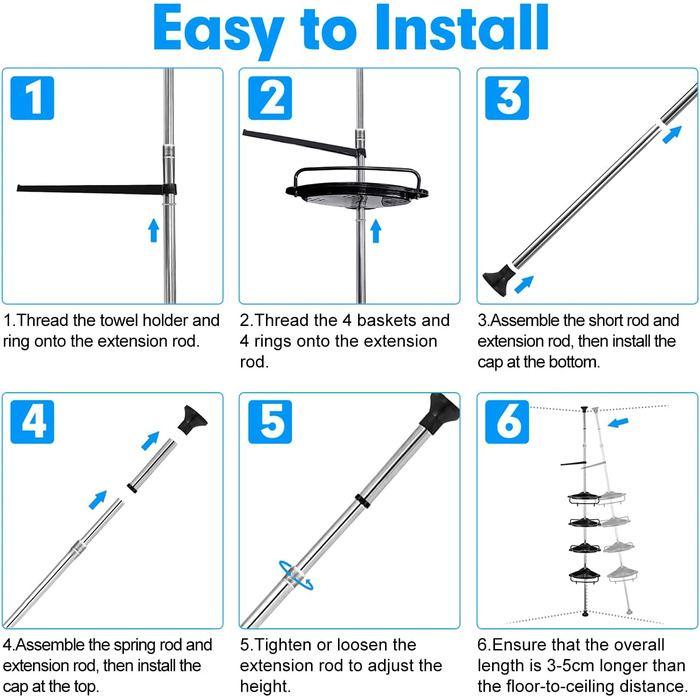 Easy to Install

1

1.Thread the towel holder and ring onto the extension rod.

2

2.Thread the 4 baskets and 4 rings onto the extension rod.

3

3.Assemble the short rod and extension rod, then install the cap at the bottom.

4

4.Assemble the spring rod and extension rod, then install the cap at the top.

5

5.Tighten or loosen the extension rod to adjust the height.

6

6.Ensure that the overall length is 3-5cm longer than the floor-to-ceiling distance.