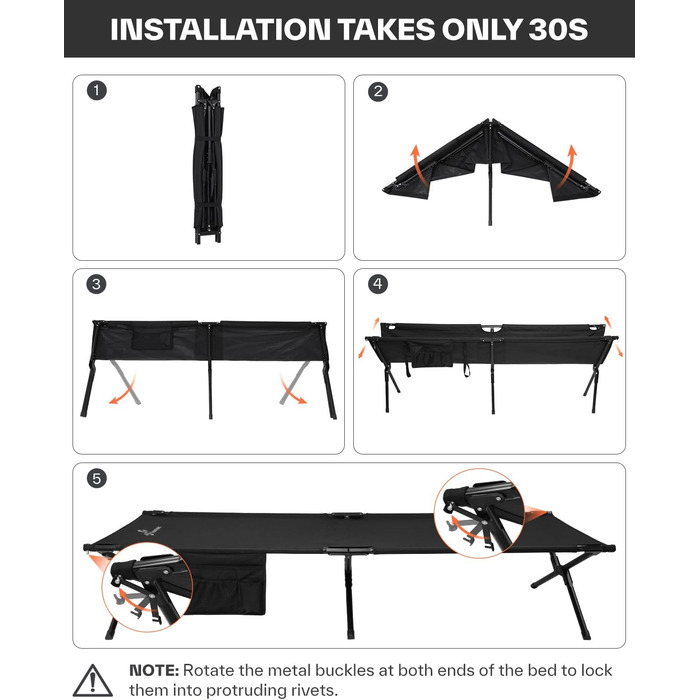 INSTALLATION TAKES ONLY 30S

1

2

3

4

5

NOTE: Rotate the metal buckles at both ends of the bed to lock them into protruding rivets.