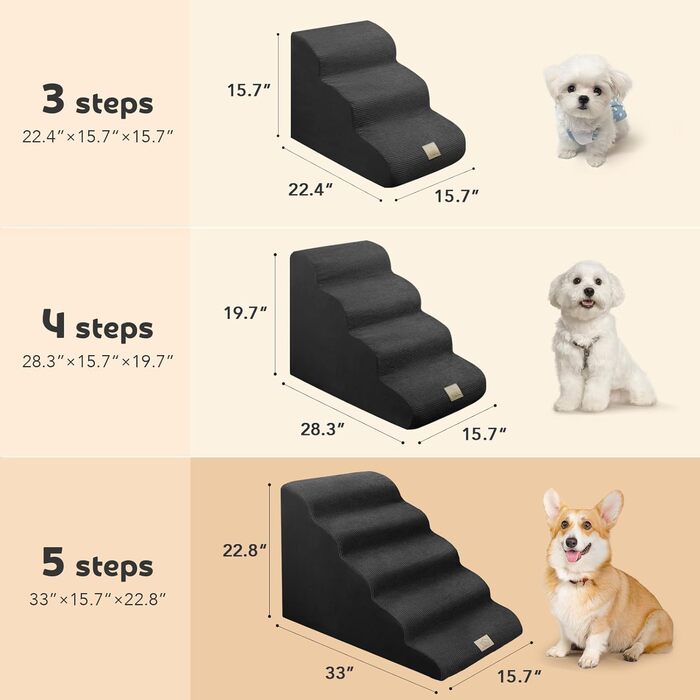 3 steps
22.4"×15.7"×15.7"

15.7"

22.4"

15.7"

4 steps
28.3"×15.7"×19.7"

19.7"

28.3"

15.7"

5 steps
33"×15.7"×22.8"

22.8"

33"

15.7"