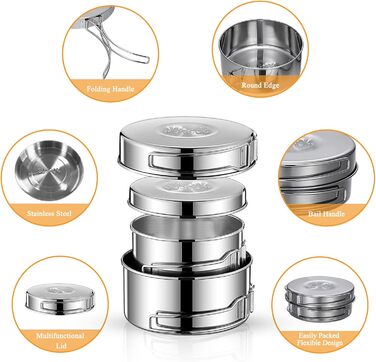 Folding Handle

Round Edge

Stainless Steel

Bail Handle

Multifunctional Lid

Easily Packed Flexible Design