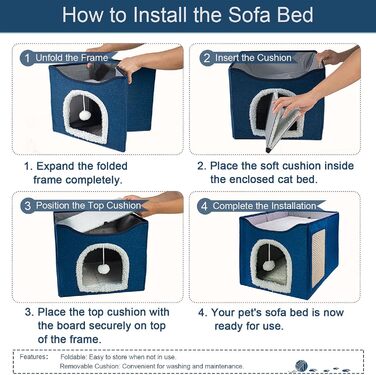 How to Install the Sofa Bed

1 Unfold the Frame

1. Expand the folded frame completely.

2 Insert the Cushion

2. Place the soft cushion inside the enclosed cat bed.

3 Position the Top Cushion

3. Place the top cushion with the board securely on top of the frame.

4 Complete the Installation

4. Your pet's sofa bed is now ready for use.

Features: Foldable: Easy to store when not in use.
Removable Cushion: Convenient for washing and maintenance.