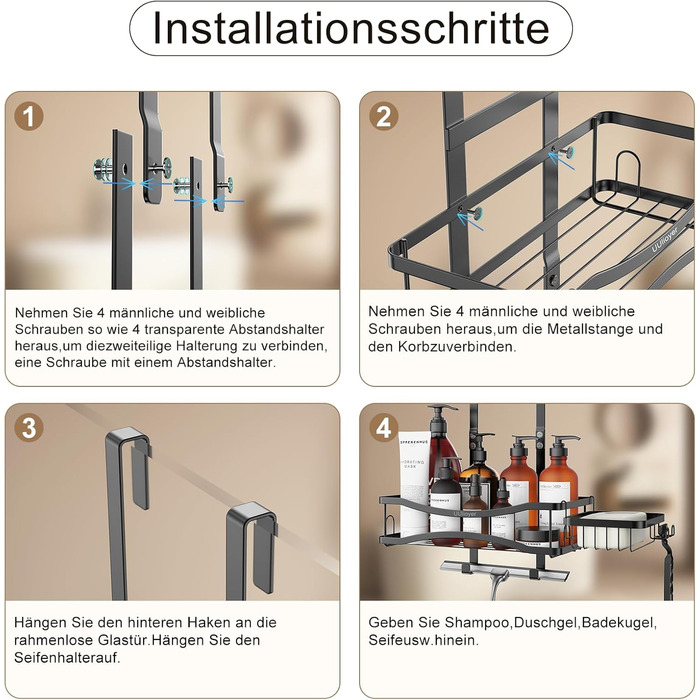 Installationsschritte

1

Nehmen Sie 4 männliche und weibliche Schrauben so wie 4 transparente Abstandshalter heraus,um diezweiteilige Halterung zu verbinden, eine Schraube mit einem Abstandshalter.

2

UUlioyer

Nehmen Sie 4 männliche und weibliche Schrauben heraus,um die Metallstange und den Korbzuverbinden.

3

Hängen Sie den hinteren Haken an die rahmenlose Glastür.Hängen Sie den Seifenhalterauf.

4

SPREKENHUS

HYDRATING MASK

UUlioyer

Geben Sie Shampoo,Duschgel,Badekugel, Seifeusw.hinein.