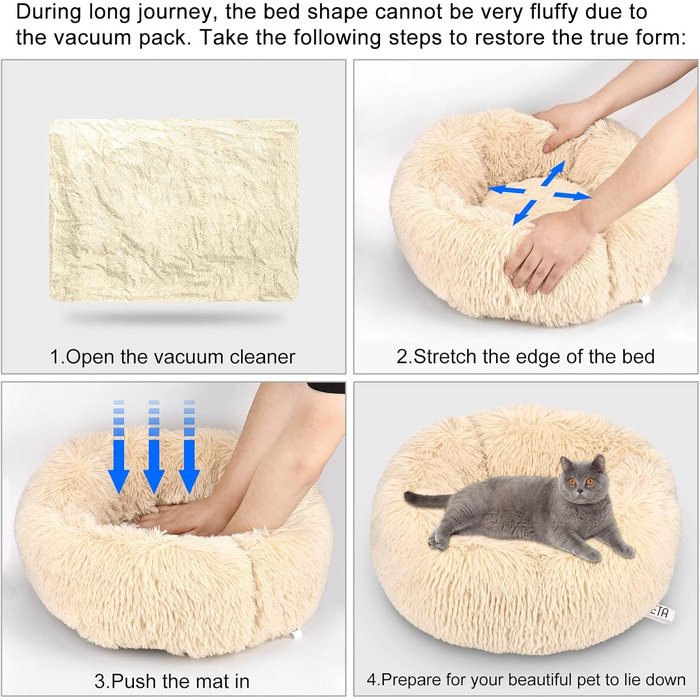 During long journey, the bed shape cannot be very fluffy due to the vacuum pack. Take the following steps to restore the true form:

1.Open the vacuum cleaner

2.Stretch the edge of the bed

3.Push the mat in

ETA

4.Prepare for your beautiful pet to lie down