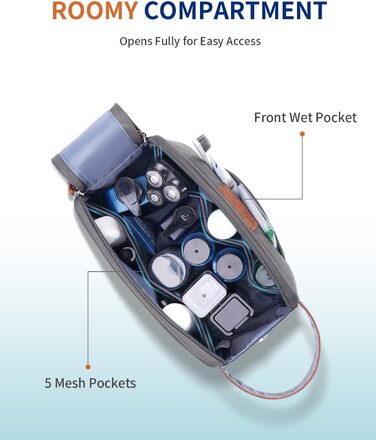 ROOMY COMPARTMENT

Opens Fully for Easy Access

Front Wet Pocket

5 Mesh Pockets